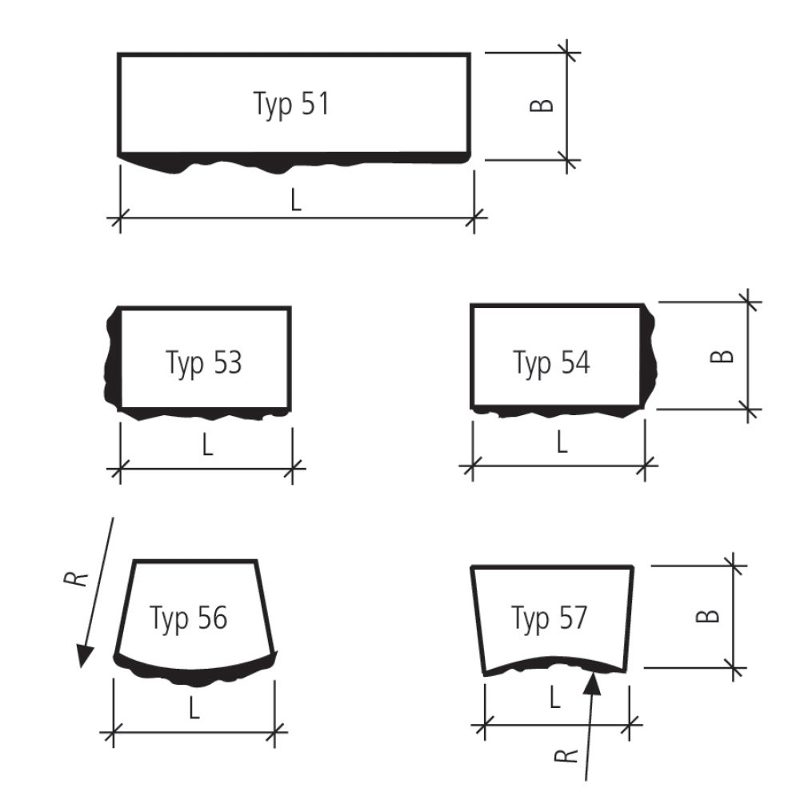 Typ 51
B
L

Typ 53
L

Typ 54
B
L

R
Typ 56
L

Typ 57
B
L
R